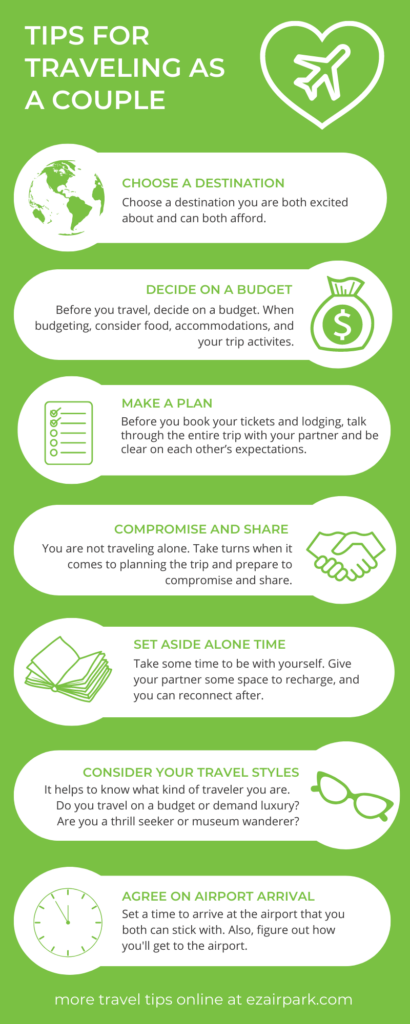 TIPS FOR TRAVELING AS A COUPLE

CHOOSE A DESTINATION
Choose a destination you are both excited about and can both afford.

DECIDE ON A BUDGET
Before you travel, decide on a budget. When budgeting, consider food, accommodations, and your trip activites.

MAKE A PLAN
Before you book your tickets and lodging, talk through the entire trip with your partner and be clear on each other's expectations.

COMPROMISE AND SHARE
You are not traveling alone. Take turns when it comes to planning the trip and prepare to compromise and share.

SET ASIDE ALONE TIME
Take some time to be with yourself. Give your partner some space to recharge, and you can reconnect after.

CONSIDER YOUR TRAVEL STYLES
It helps to know what kind of traveler you are. Do you travel on a budget or demand luxury? Are you a thrill seeker or museum wanderer?

AGREE ON AIRPORT ARRIVAL
Set a time to arrive at the airport that you both can stick with. Also, figure out how you'll get to the airport.

more travel tips online at ezairpark.com